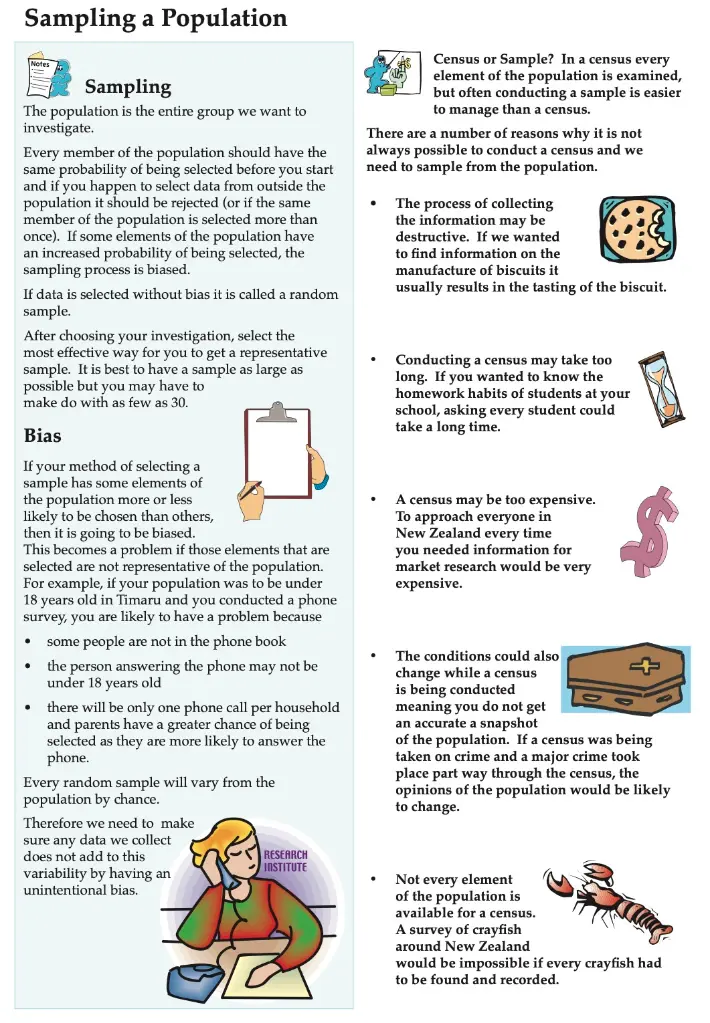 Sampling a Population

Notes

Sampling

The population is the entire group we want to investigate.

Every member of the population should have the same probability of being selected before you start and if you happen to select data from outside the population it should be rejected (or if the same member of the population is selected more than once). If some elements of the population have an increased probability of being selected, the sampling process is biased.

If data is selected without bias it is called a random sample.

After choosing your investigation, select the most effective way for you to get a representative sample. It is best to have a sample as large as possible but you may have to make do with as few as 30.

Bias

If your method of selecting a sample has some elements of the population more or less likely to be chosen than others, then it is going to be biased. This becomes a problem if those elements that are selected are not representative of the population. For example, if your population was to be under 18 years old in Timaru and you conducted a phone survey, you are likely to have a problem because

• some people are not in the phone book

• the person answering the phone may not be under 18 years old

• there will be only one phone call per household and parents have a greater chance of being selected as they are more likely to answer the phone.

Every random sample will vary from the population by chance.

Therefore we need to make sure any data we collect does not add to this variability by having an unintentional bias.

RESEARCH INSTITUTE

Census or Sample? In a census every element of the population is examined, but often conducting a sample is easier to manage than a census.

There are a number of reasons why it is not always possible to conduct a census and we need to sample from the population.

• The process of collecting the information may be destructive. If we wanted to find information on the manufacture of biscuits it usually results in the tasting of the biscuit.

• Conducting a census may take too long. If you wanted to know the homework habits of students at your school, asking every student could take a long time.

• A census may be too expensive. To approach everyone in New Zealand every time you needed information for market research would be very expensive.

• The conditions could also change while a census is being conducted meaning you do not get an accurate a snapshot of the population. If a census was being taken on crime and a major crime took place part way through the census, the opinions of the population would be likely to change.

• Not every element of the population is available for a census. A survey of crayfish around New Zealand would be impossible if every crayfish had to be found and recorded.